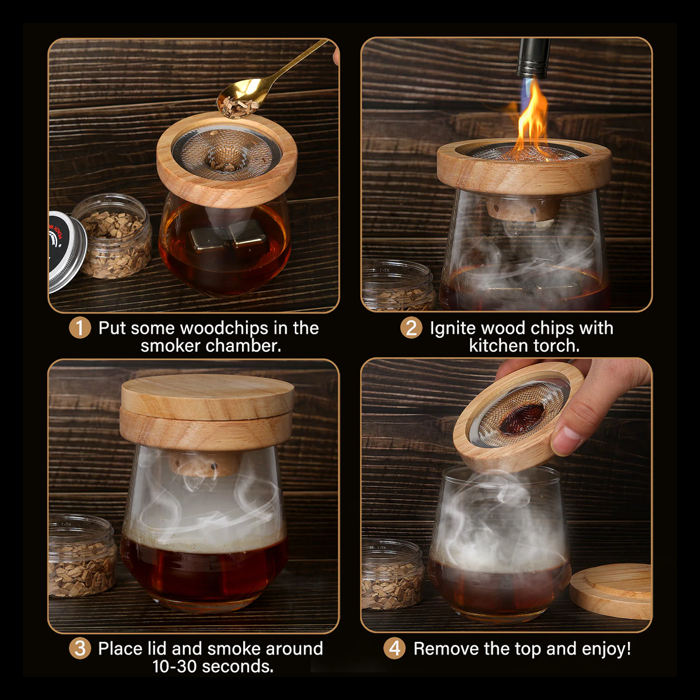 1 Put some woodchips in the smoker chamber.

2 Ignite wood chips with kitchen torch.

3 Place lid and smoke around 10-30 seconds.

4 Remove the top and enjoy!